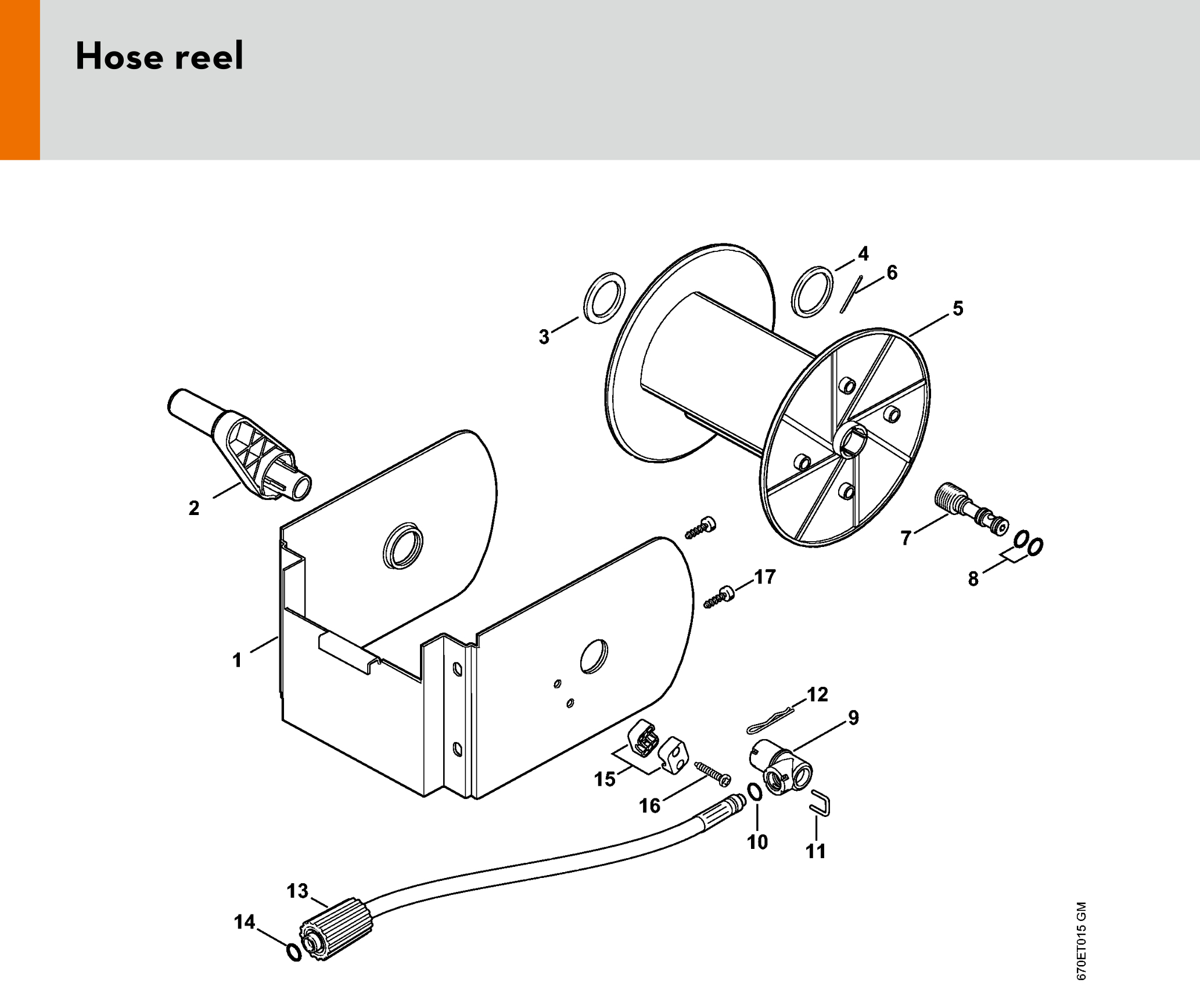 Hose reel

4
6
3
5
2
7
8
17
1
12
9
15
16
10
11
13
14

670ET015 GM